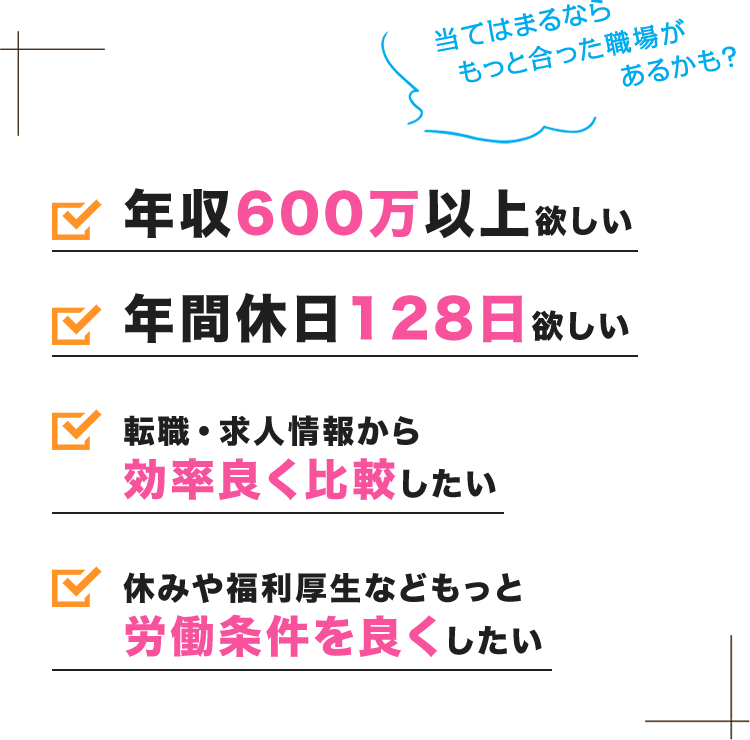 当てはまるなら
もっと合った職場が
あるかも?

☑ 年収600万以上欲しい

☑ 年間休日128日欲しい

☑ 転職・求人情報から
効率良く比較したい

☑ 休みや福利厚生などもっと
労働条件を良くしたい